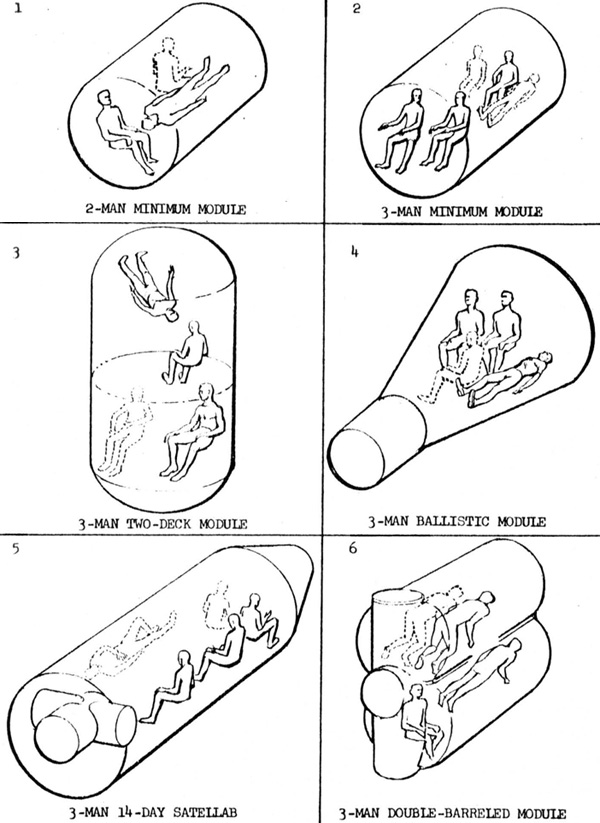 1

2-MAN MINIMUM MODULE

2

3-MAN MINIMUM MODULE

3

3-MAN TWO-DECK MODULE

4

3-MAN BALLISTIC MODULE

5

3-MAN 14-DAY SATELLAB

6

3-MAN DOUBLE-BARRELED MODULE